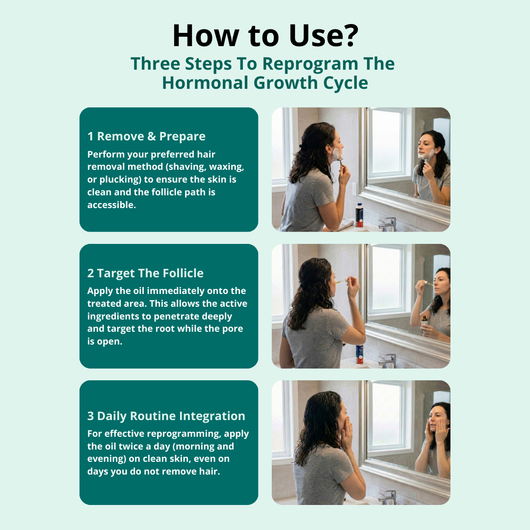 How to Use?

Three Steps To Reprogram The Hormonal Growth Cycle

1 Remove & Prepare

Perform your preferred hair removal method (shaving, waxing, or plucking) to ensure the skin is clean and the follicle path is accessible.

2 Target The Follicle

Apply the oil immediately onto the treated area. This allows the active ingredients to penetrate deeply and target the root while the pore is open.

3 Daily Routine Integration

For effective reprogramming, apply the oil twice a day (morning and evening) on clean skin, even on days you do not remove hair.